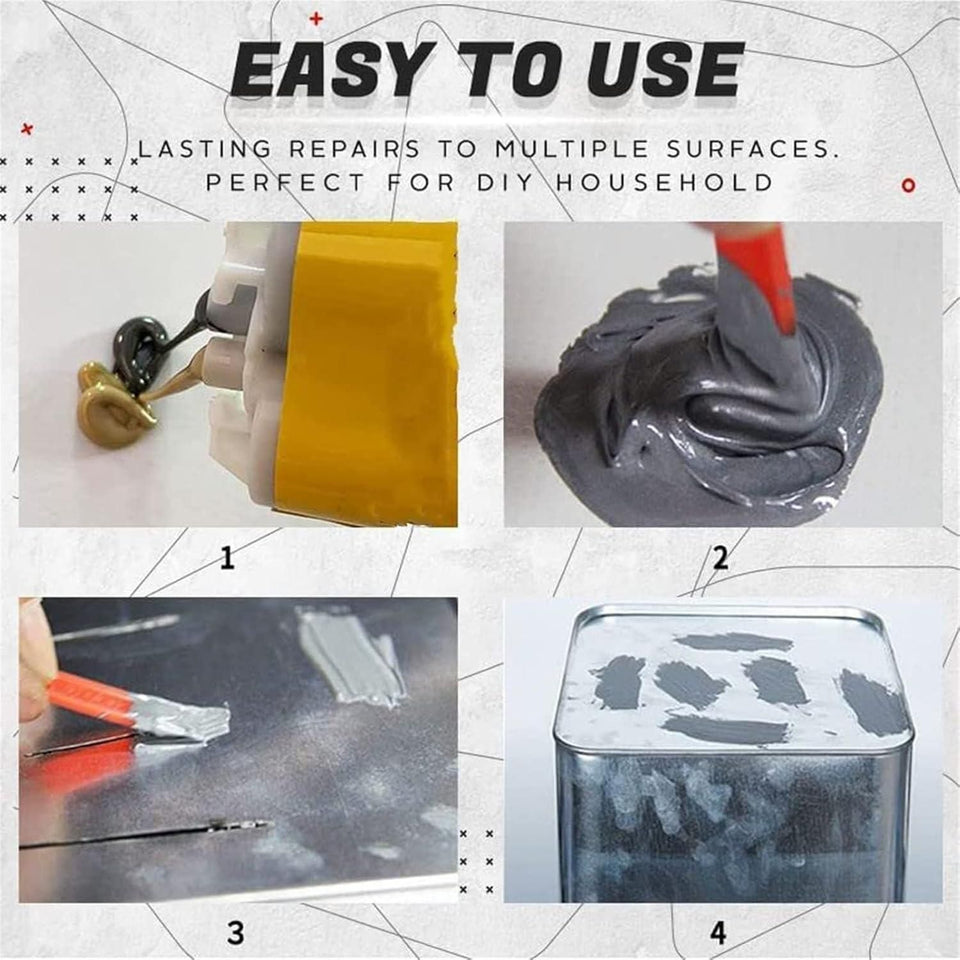 EASY TO USE

LASTING REPAIRS TO MULTIPLE SURFACES. PERFECT FOR DIY HOUSEHOLD

1

2

3

4