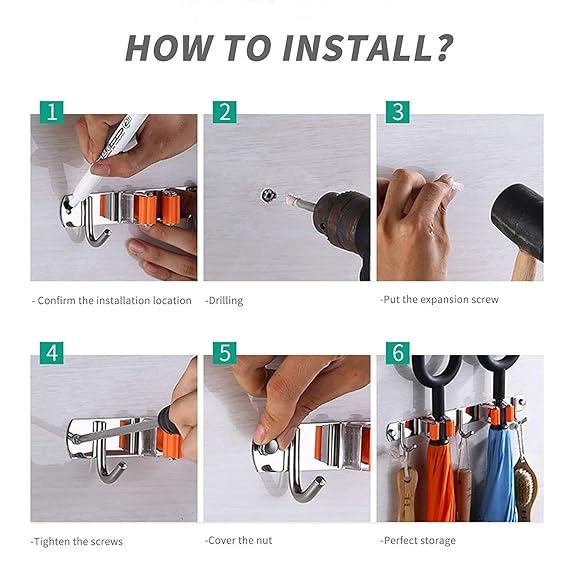 HOW TO INSTALL?

1

- Confirm the installation location

2

-Drilling

3

-Put the expansion screw

4

-Tighten the screws

5

-Cover the nut

6

-Perfect storage